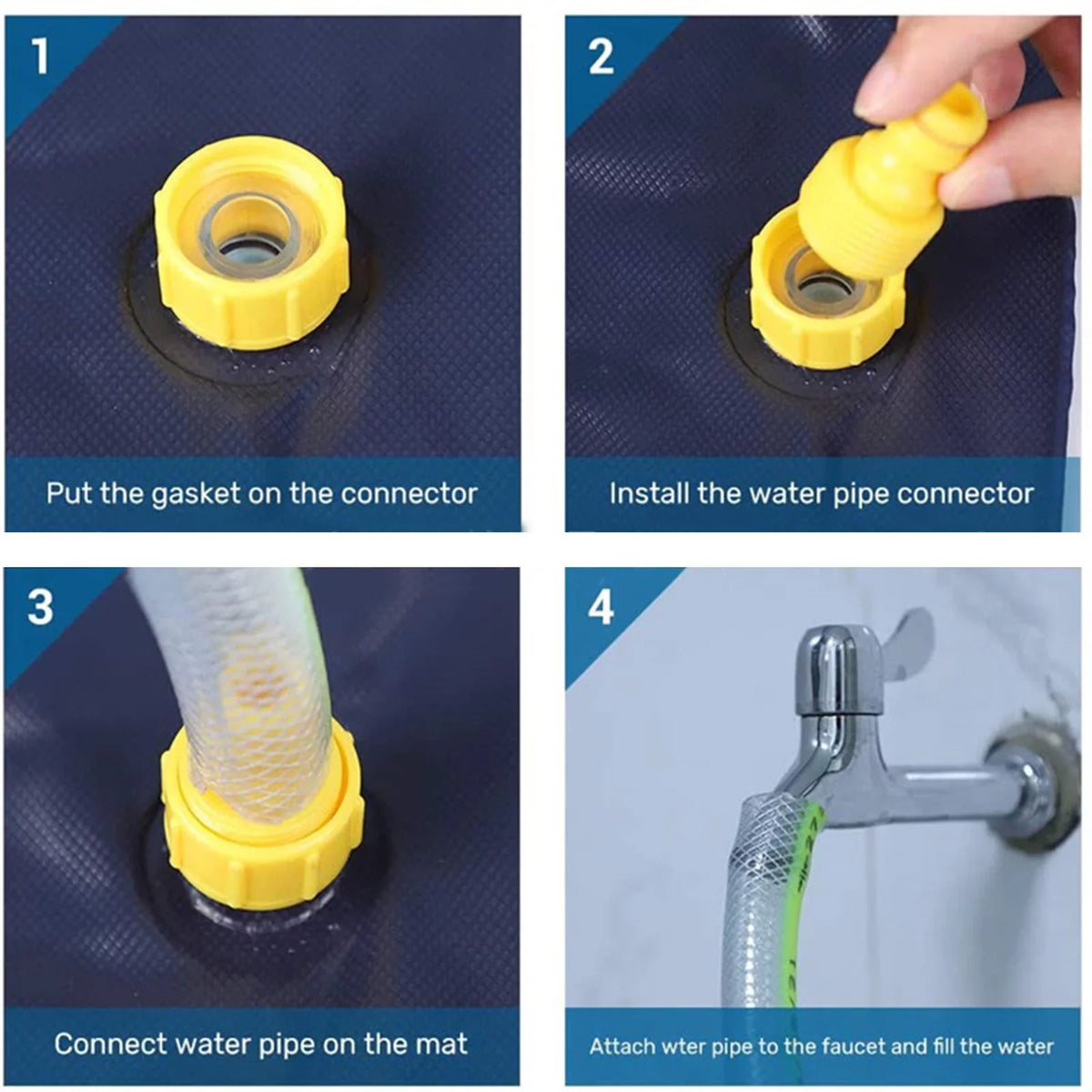 1

Put the gasket on the connector

2

Install the water pipe connector

3

Connect water pipe on the mat

4

Attach wter pipe to the faucet and fill the water